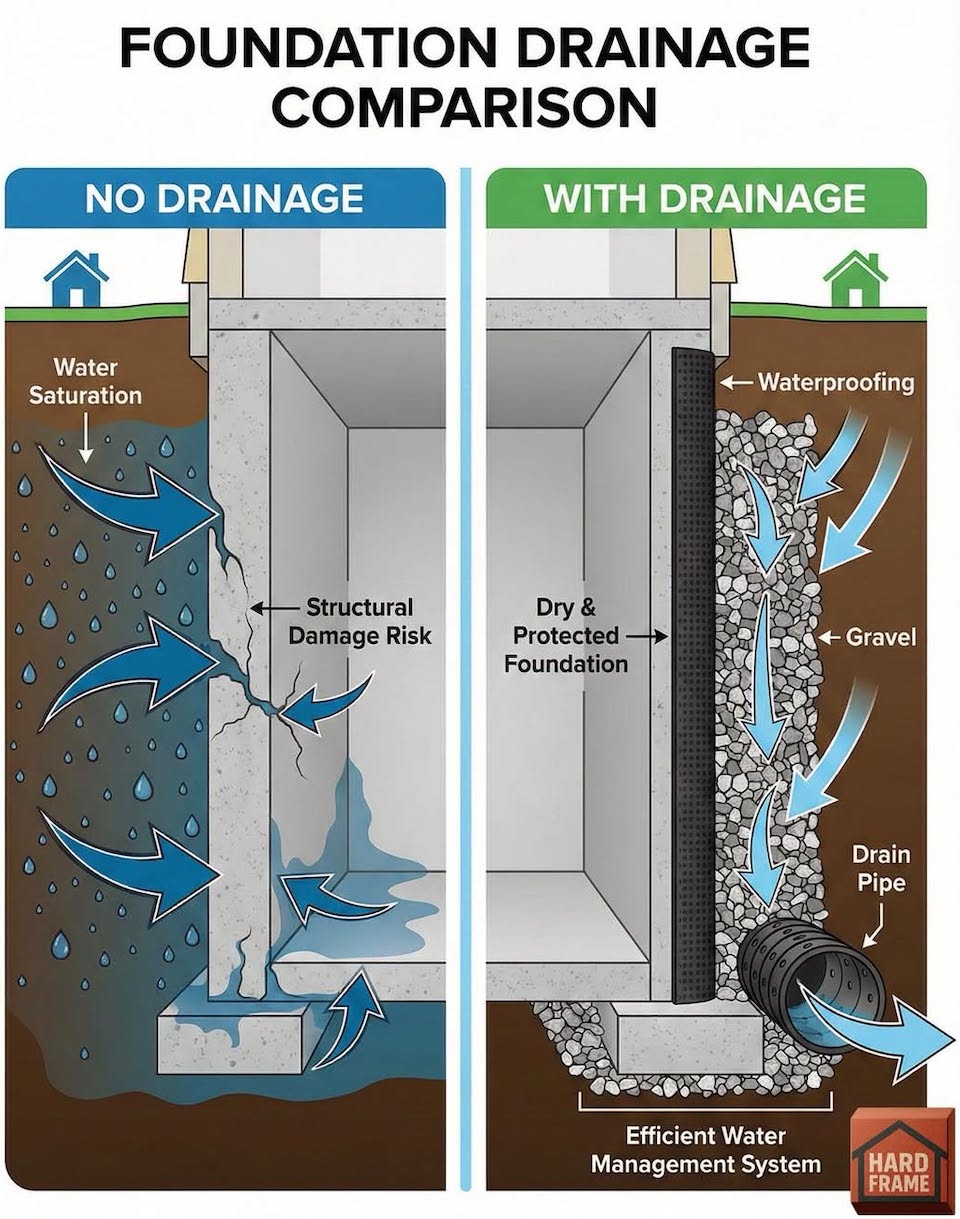 FOUNDATION DRAINAGE COMPARISON

NO DRAINAGE

Water Saturation

Structural Damage Risk

WITH DRAINAGE

Waterproofing

Dry & Protected Foundation

Gravel

Drain Pipe

Efficient Water Management System

HARD FRAME