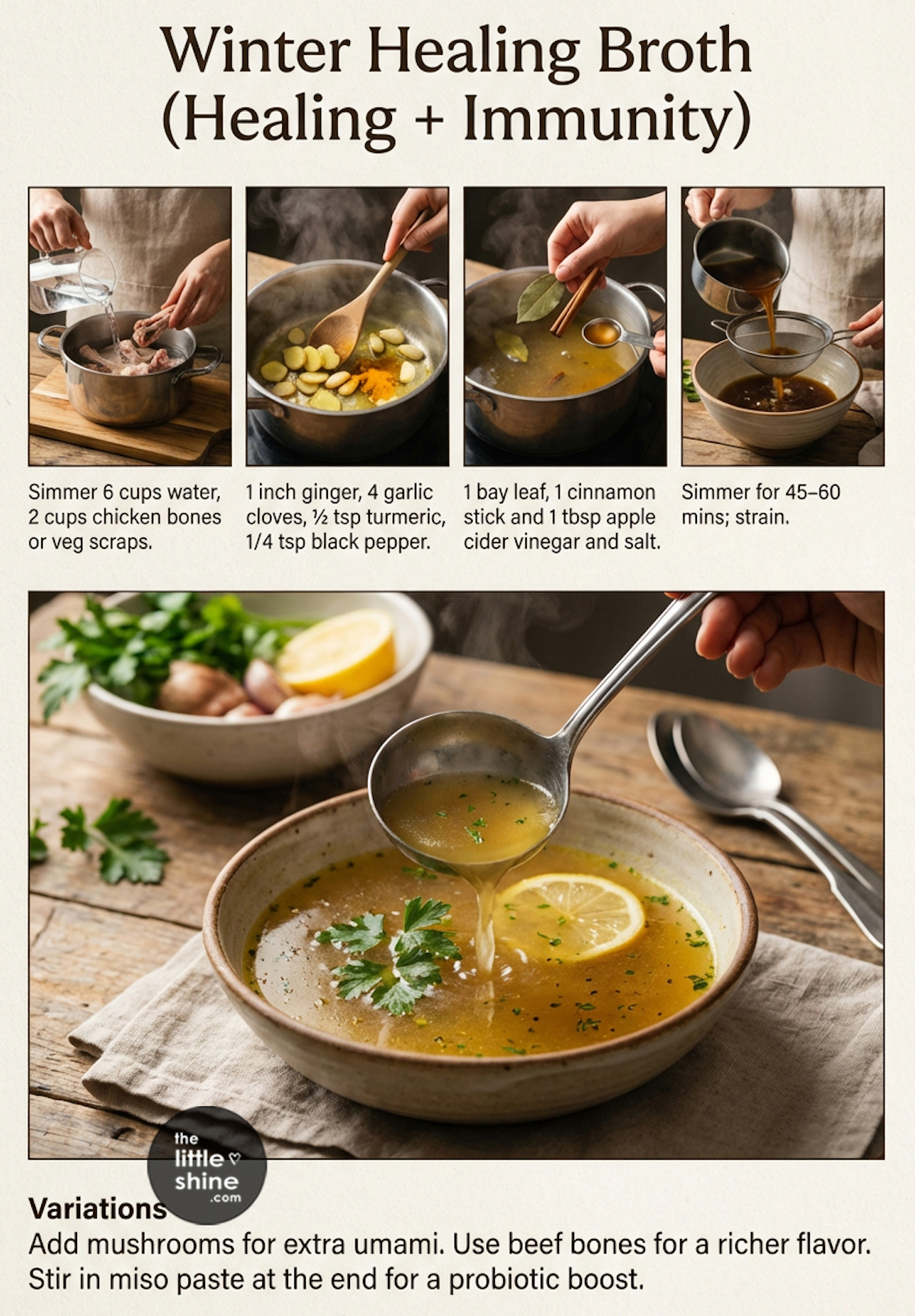 Winter Healing Broth
(Healing + Immunity)

Simmer 6 cups water, 2 cups chicken bones or veg scraps.

1 inch ginger, 4 garlic cloves, ½ tsp turmeric, 1/4 tsp black pepper.

1 bay leaf, 1 cinnamon stick and 1 tbsp apple cider vinegar and salt.

Simmer for 45–60 mins; strain.

the little shine .com

Variations
Add mushrooms for extra umami. Use beef bones for a richer flavor. Stir in miso paste at the end for a probiotic boost.