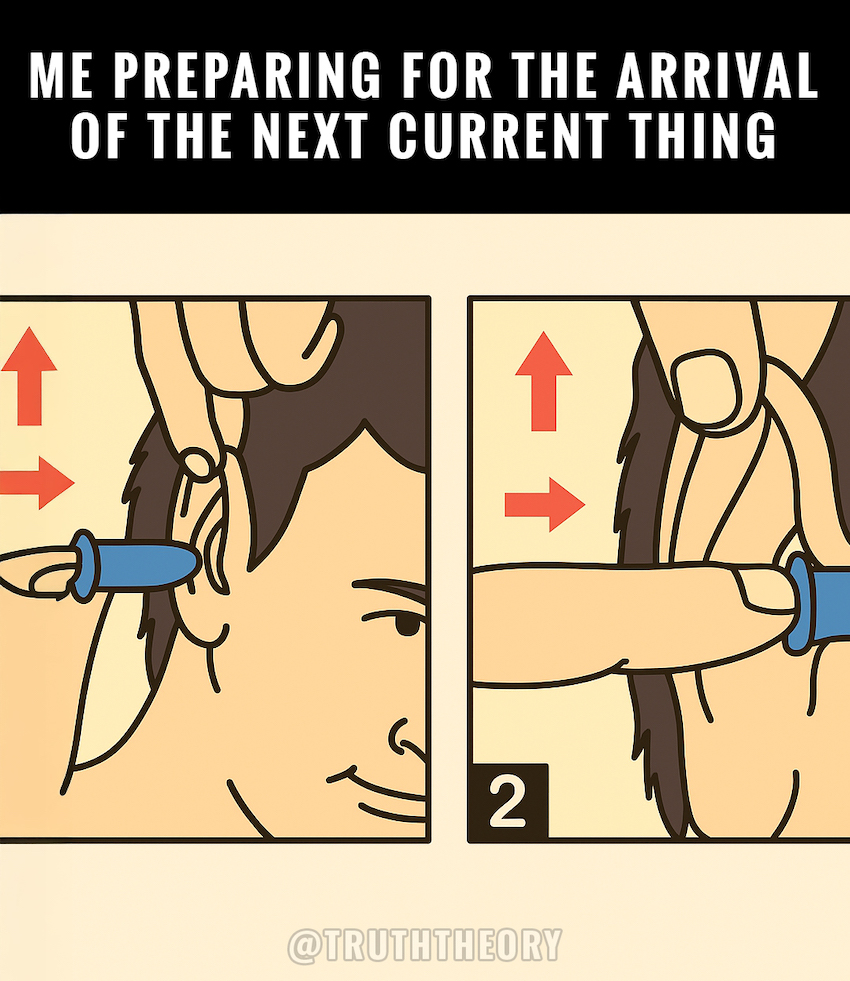 ME PREPARING FOR THE ARRIVAL OF THE NEXT CURRENT THING

2

@TRUTHTHEORY