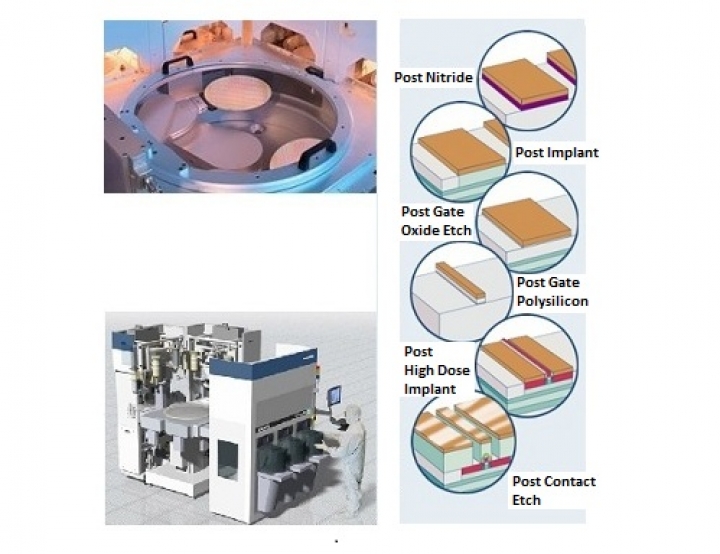 Post Nitride

Post Implant

Post Gate Oxide Etch

Post Gate Polysilicon

Post High Dose Implant

Post Contact Etch