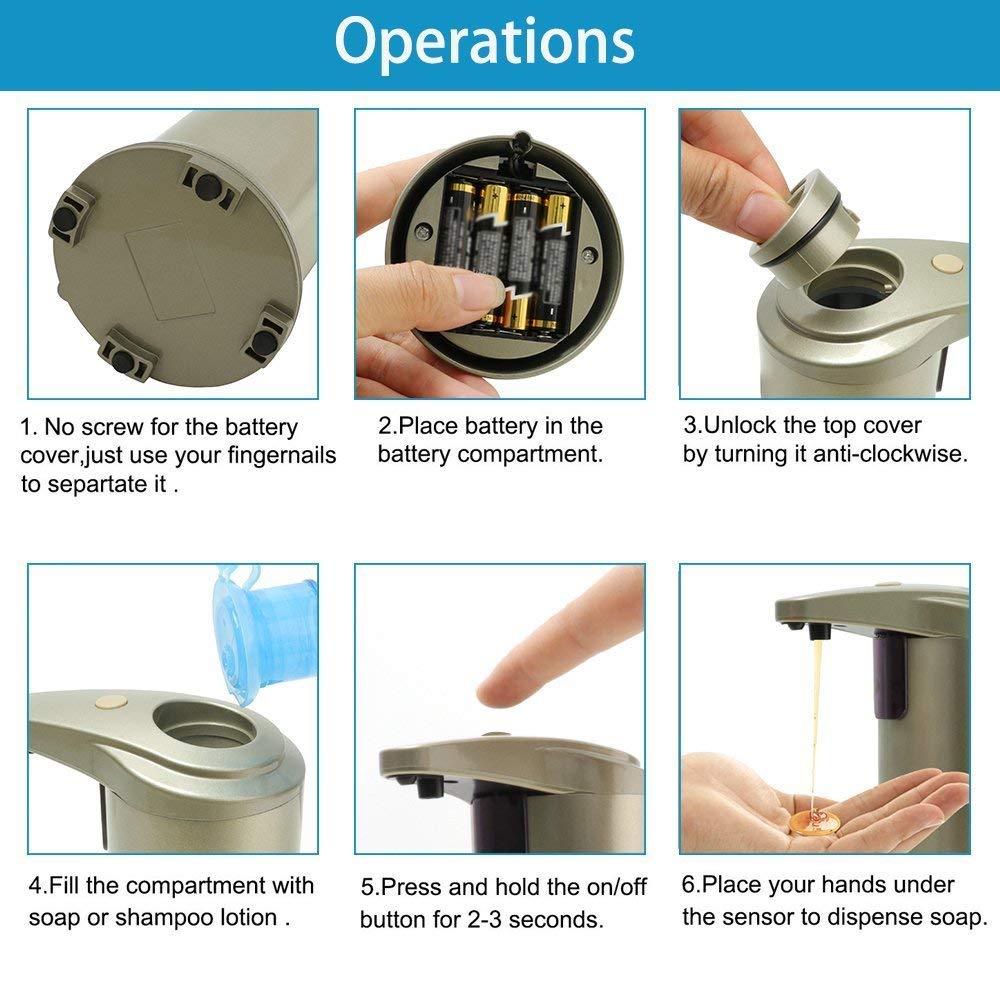 Operations

1. No screw for the battery cover,just use your fingernails to separtate it .

2.Place battery in the battery compartment.

3.Unlock the top cover by turning it anti-clockwise.

4.Fill the compartment with soap or shampoo lotion .

5.Press and hold the on/off button for 2-3 seconds.

6.Place your hands under the sensor to dispense soap.