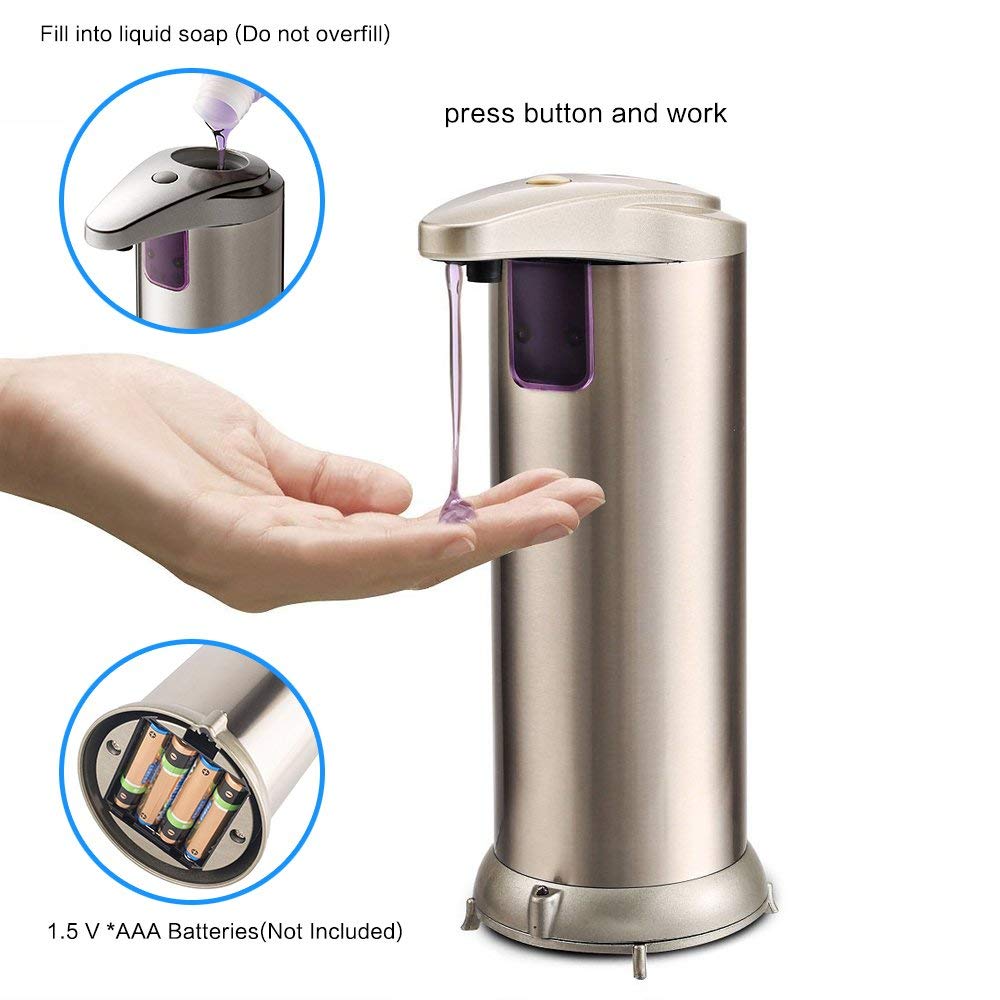 Fill into liquid soap (Do not overfill)

press button and work

1.5 V *AAA Batteries(Not Included)